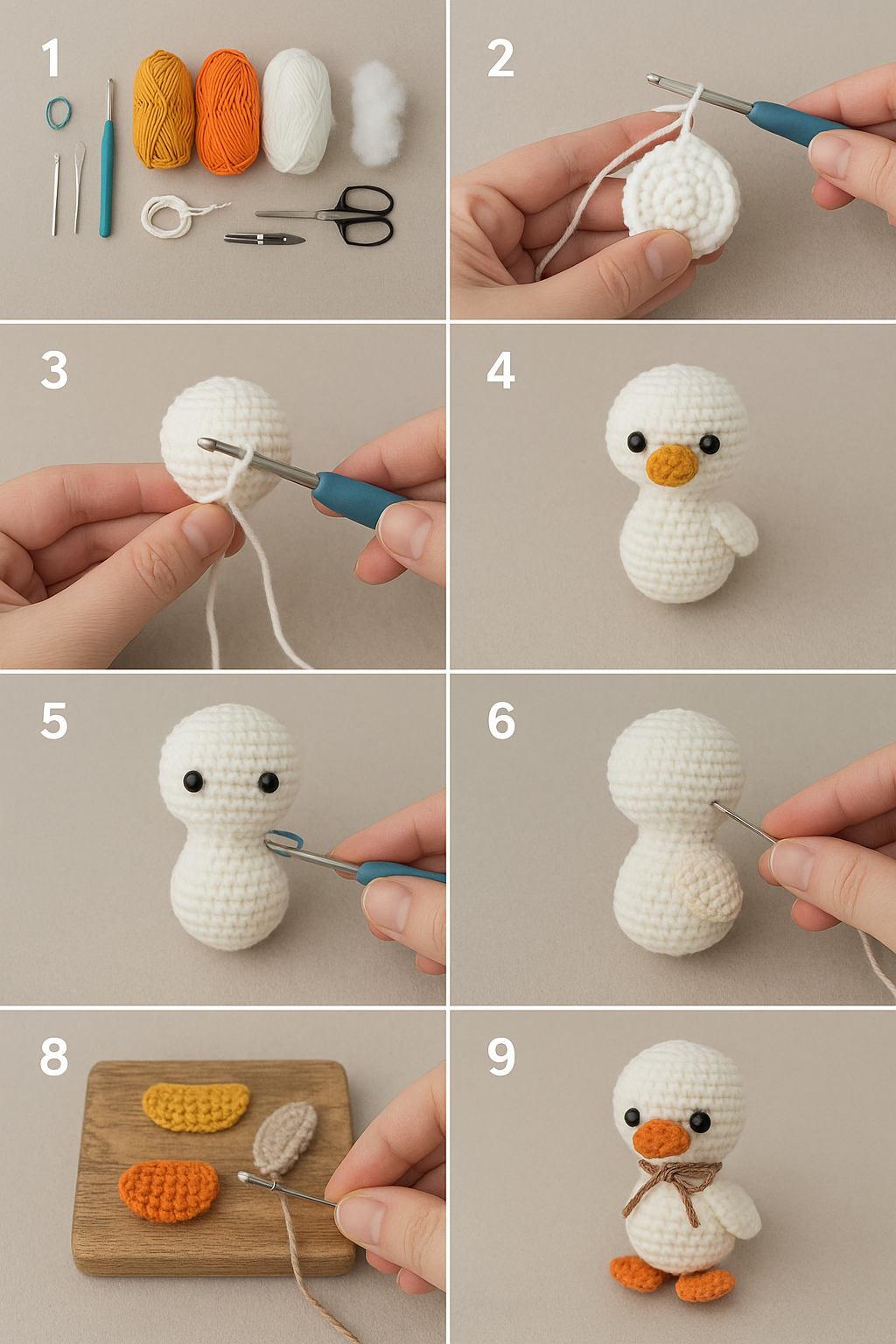 1

2

3

4

5

6

8

9