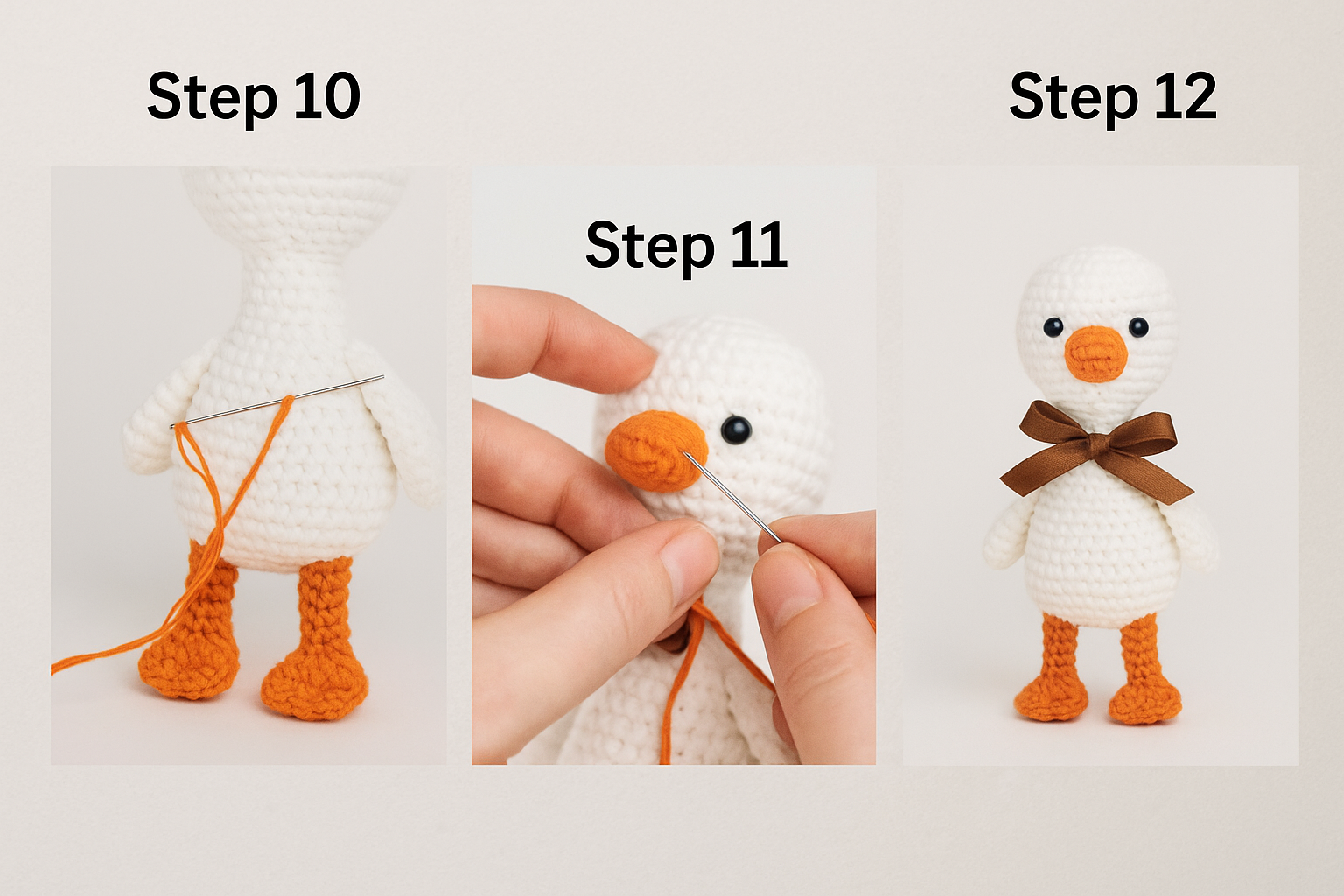 Step 10

Step 11

Step 12