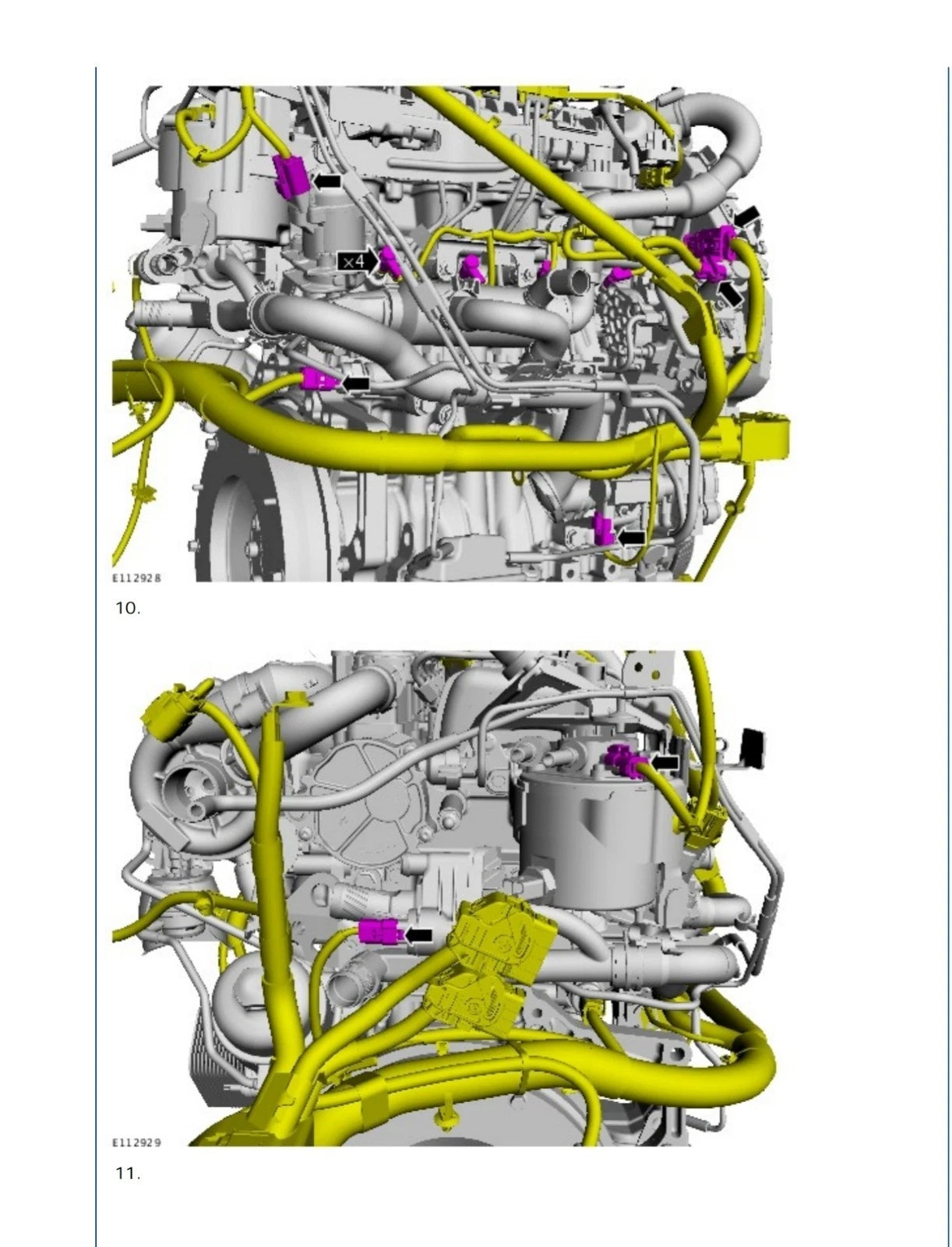 x4

E112928

10.

E112929

11.